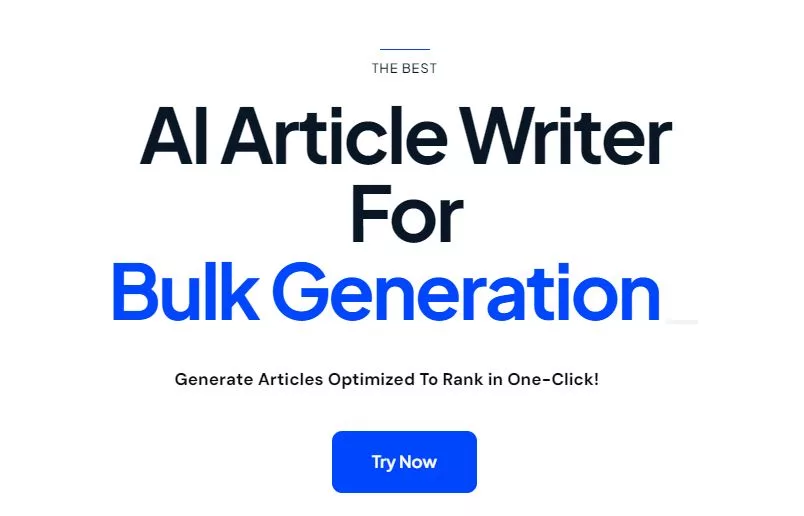 THE BEST

AI Article Writer For Bulk Generation

Generate Articles Optimized To Rank in One-Click!

Try Now